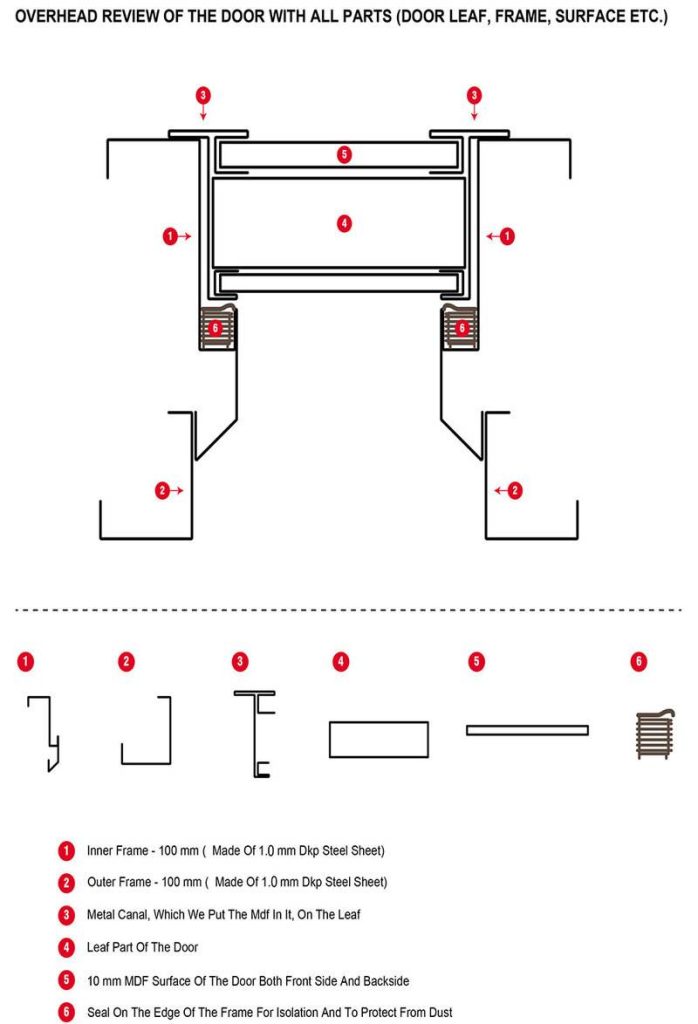 OVERHEAD REVIEW OF THE DOOR WITH ALL PARTS (DOOR LEAF, FRAME, SURFACE ETC.)

3
3
5
1
4
1
6
6
2
2

1
2
3
4
5
6

1 Inner Frame - 100 mm ( Made Of 1.0 mm Dkp Steel Sheet)
2 Outer Frame - 100 mm ( Made Of 1.0 mm Dkp Steel Sheet)
3 Metal Canal, Which We Put The Mdf In It, On The Leaf
4 Leaf Part Of The Door
5 10 mm MDF Surface Of The Door Both Front Side And Backside
6 Seal On The Edge Of The Frame For Isolation And To Protect From Dust